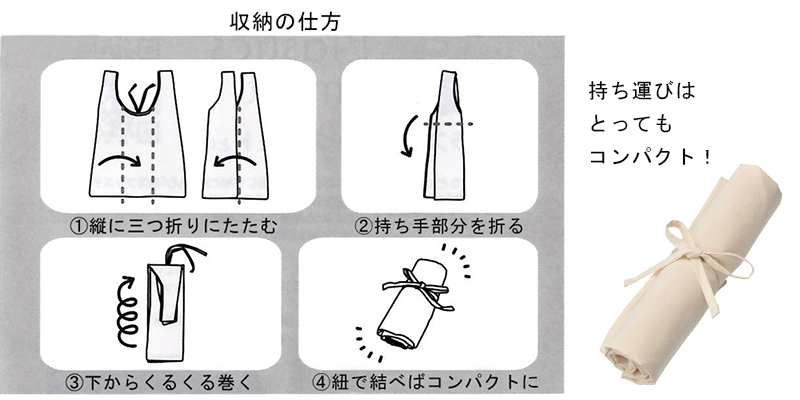 収納の仕方

①縦に三つ折りにたたむ

②持ち手部分を折る

③下からくるくる巻く

④紐で結べばコンパクトに

持ち運びは
とっても
コンパクト！